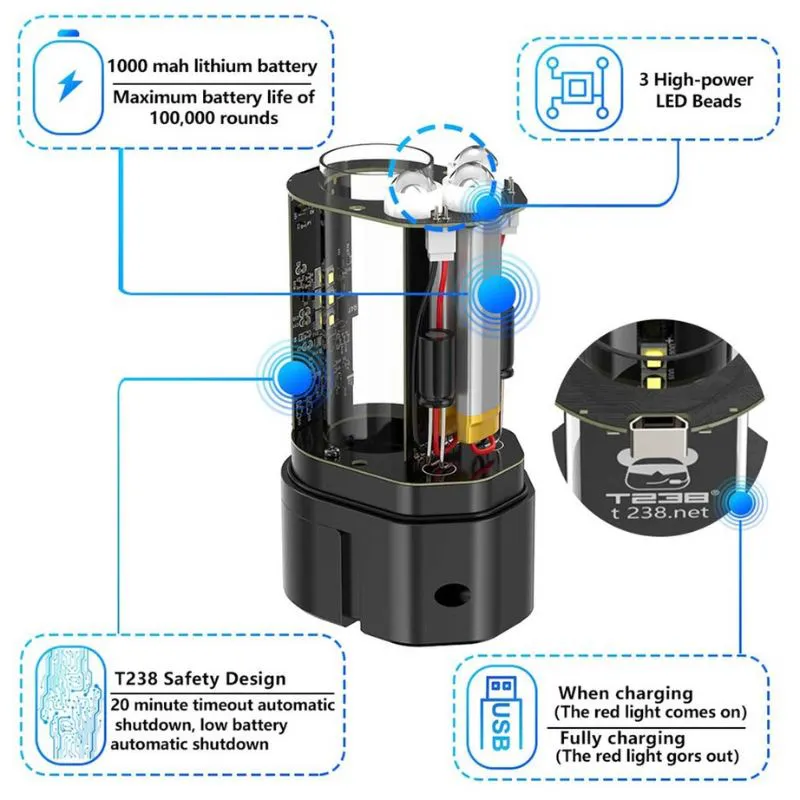 1000 mah lithium battery
Maximum battery life of 100,000 rounds

3 High-power LED Beads

T238®
t 238.net

T238 Safety Design
20 minute timeout automatic shutdown, low battery automatic shutdown

USB

When charging
(The red light comes on)
Fully charging
(The red light gors out)